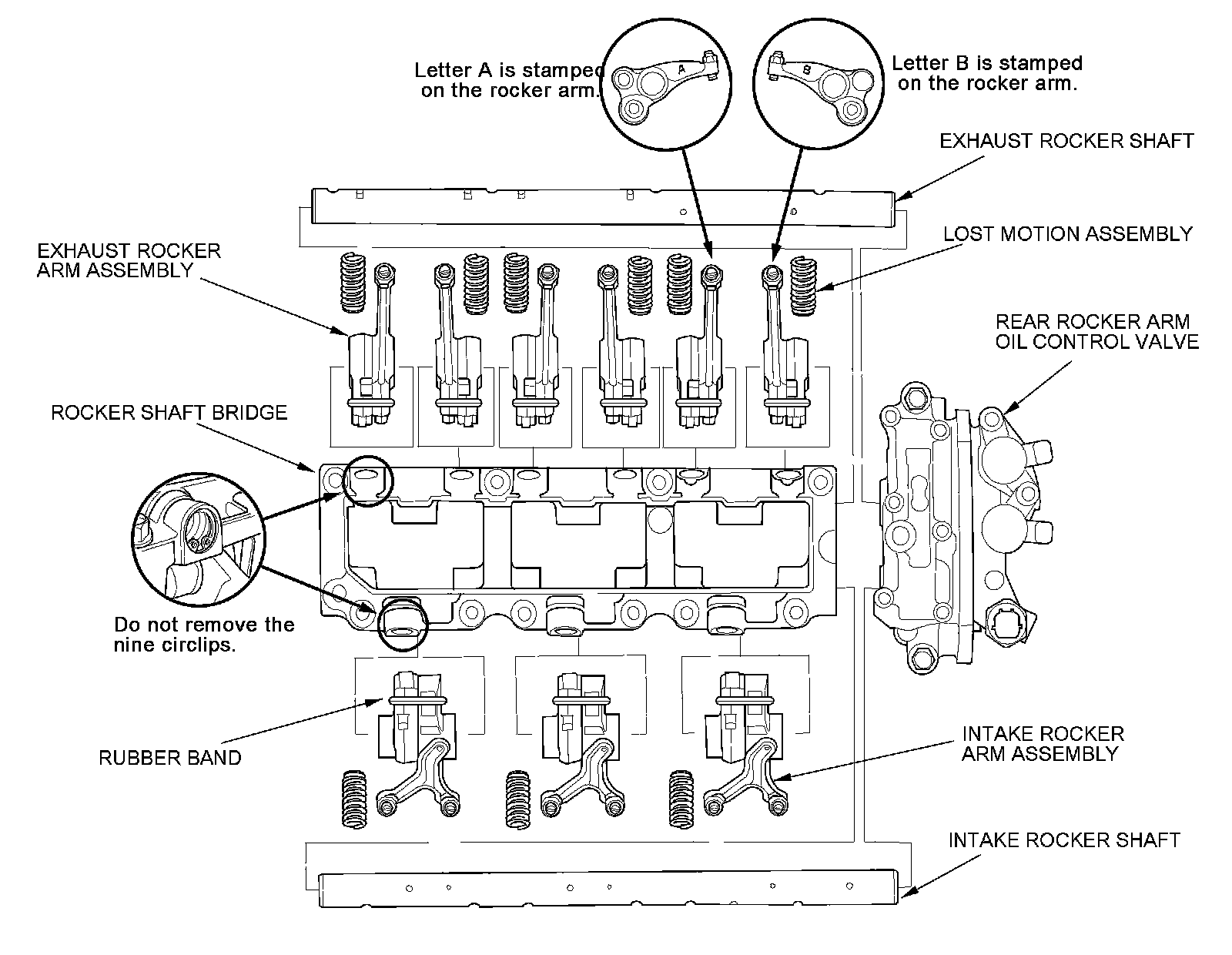 Letter A is stamped on the rocker arm.

A

B

Letter B is stamped on the rocker arm.

EXHAUST ROCKER SHAFT

LOST MOTION ASSEMBLY

EXHAUST ROCKER ARM ASSEMBLY

REAR ROCKER ARM OIL CONTROL VALVE

ROCKER SHAFT BRIDGE

Do not remove the nine circlips.

RUBBER BAND

INTAKE ROCKER ARM ASSEMBLY

INTAKE ROCKER SHAFT