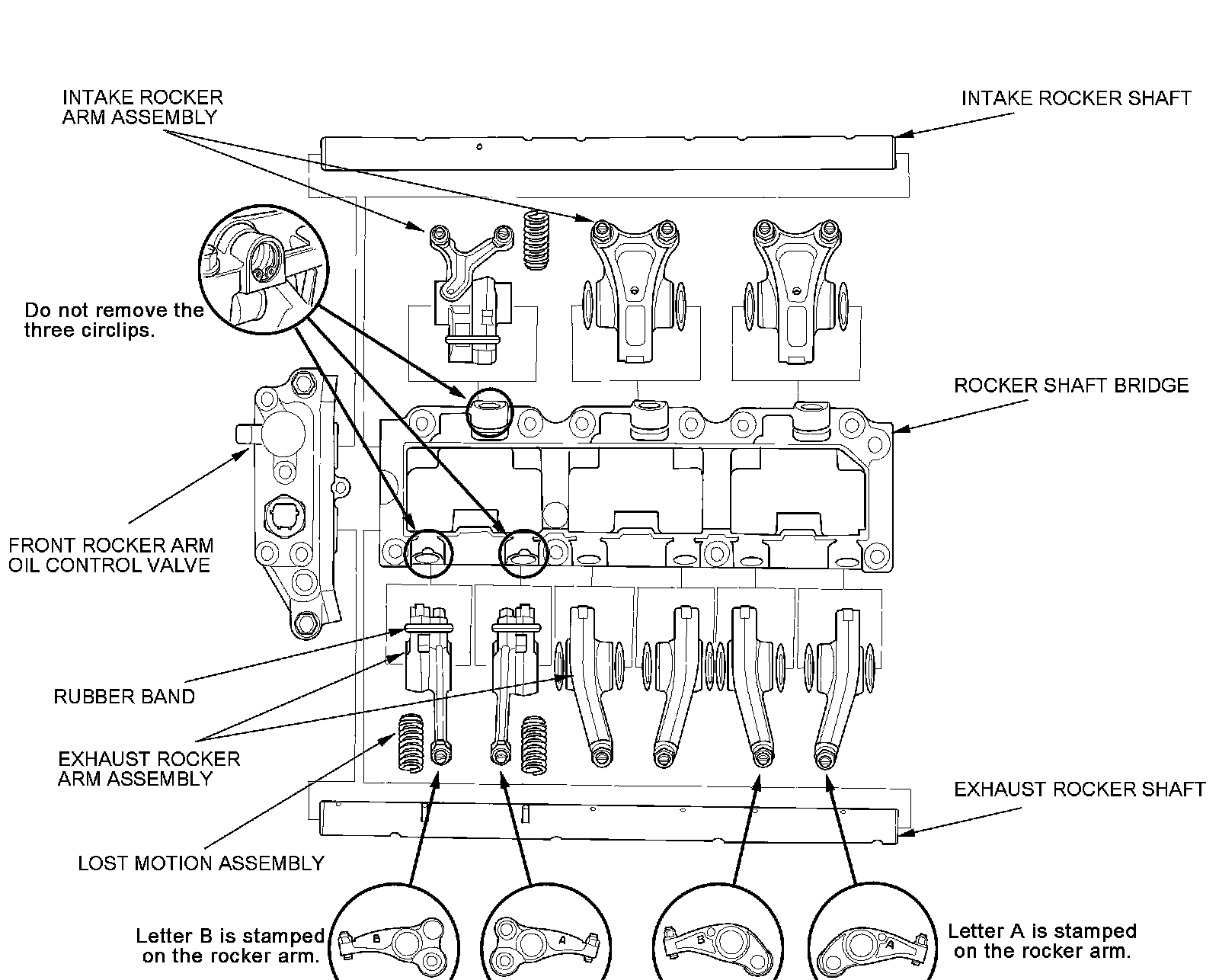 INTAKE ROCKER ARM ASSEMBLY

INTAKE ROCKER SHAFT

Do not remove the three circlips.

ROCKER SHAFT BRIDGE

FRONT ROCKER ARM OIL CONTROL VALVE

RUBBER BAND

EXHAUST ROCKER ARM ASSEMBLY

EXHAUST ROCKER SHAFT

LOST MOTION ASSEMBLY

Letter B is stamped on the rocker arm.

B

A

B

A

Letter A is stamped on the rocker arm.