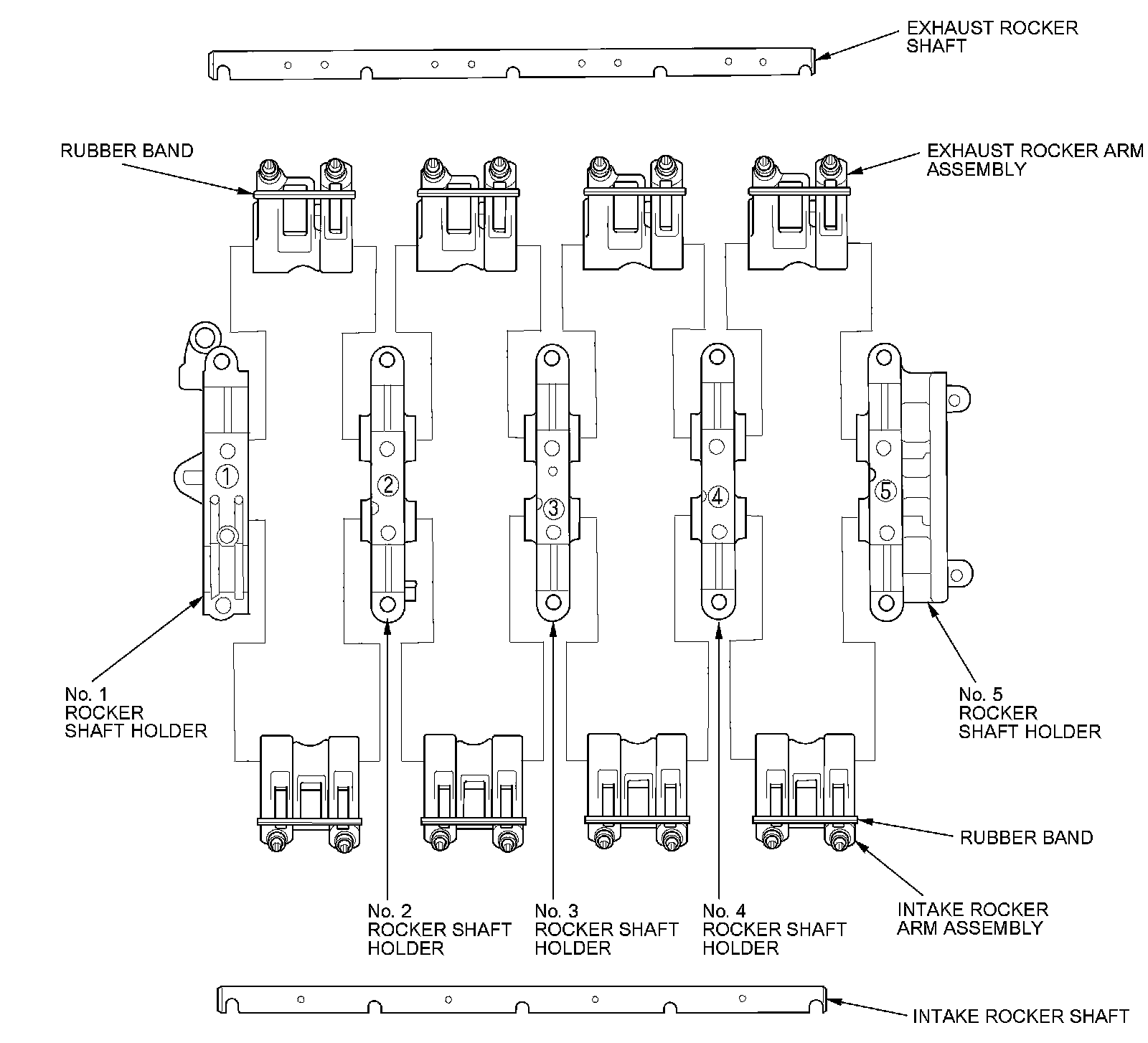 EXHAUST ROCKER SHAFT

RUBBER BAND

EXHAUST ROCKER ARM ASSEMBLY

1

2

3

4

5

No. 1 ROCKER SHAFT HOLDER

No. 5 ROCKER SHAFT HOLDER

RUBBER BAND

No. 2 ROCKER SHAFT HOLDER

No. 3 ROCKER SHAFT HOLDER

No. 4 ROCKER SHAFT HOLDER

INTAKE ROCKER ARM ASSEMBLY

INTAKE ROCKER SHAFT