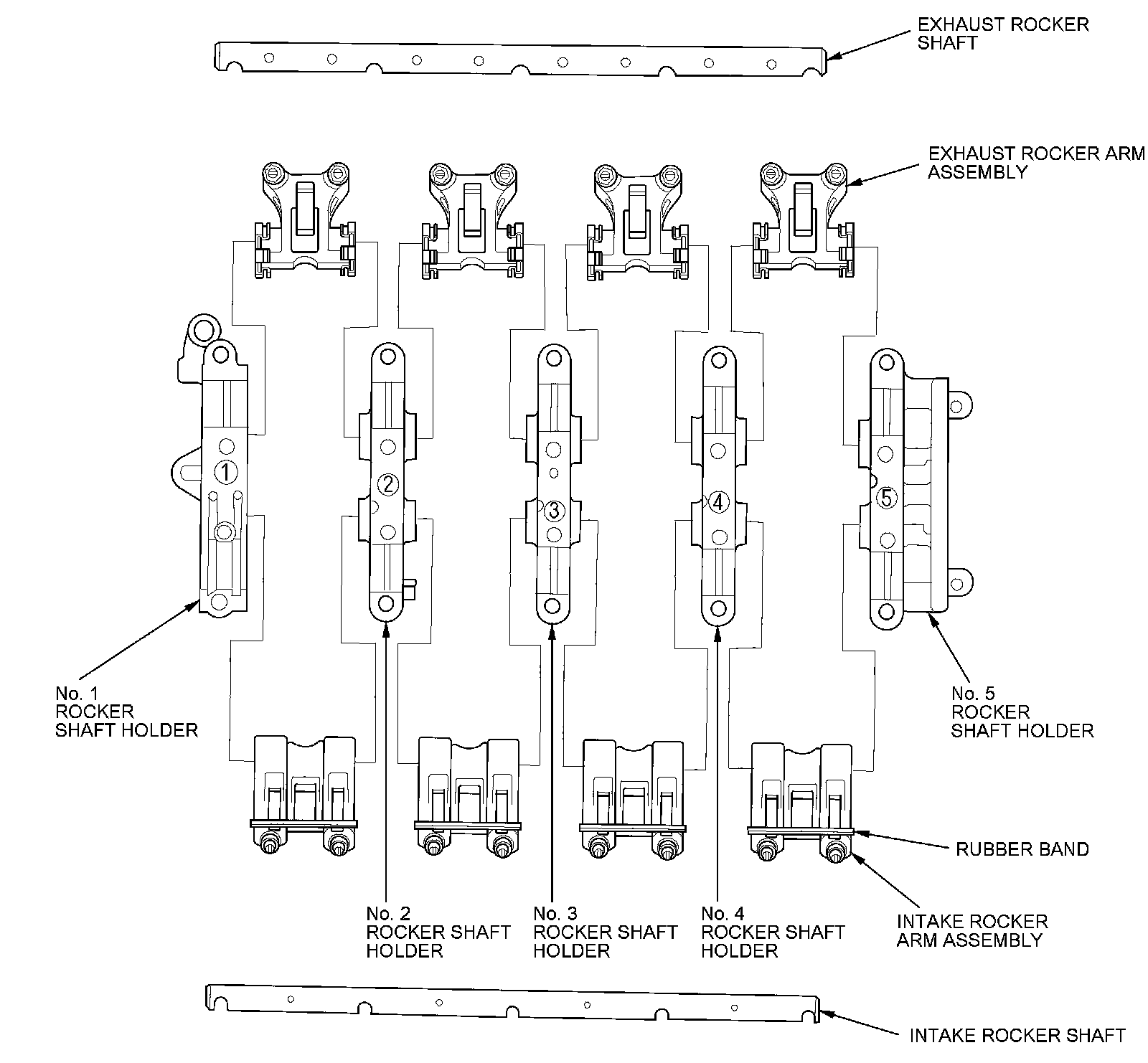 EXHAUST ROCKER SHAFT

EXHAUST ROCKER ARM ASSEMBLY

①
②
③
④
⑤

No. 1 ROCKER SHAFT HOLDER

No. 5 ROCKER SHAFT HOLDER

RUBBER BAND

No. 2 ROCKER SHAFT HOLDER

No. 3 ROCKER SHAFT HOLDER

No. 4 ROCKER SHAFT HOLDER

INTAKE ROCKER ARM ASSEMBLY

INTAKE ROCKER SHAFT