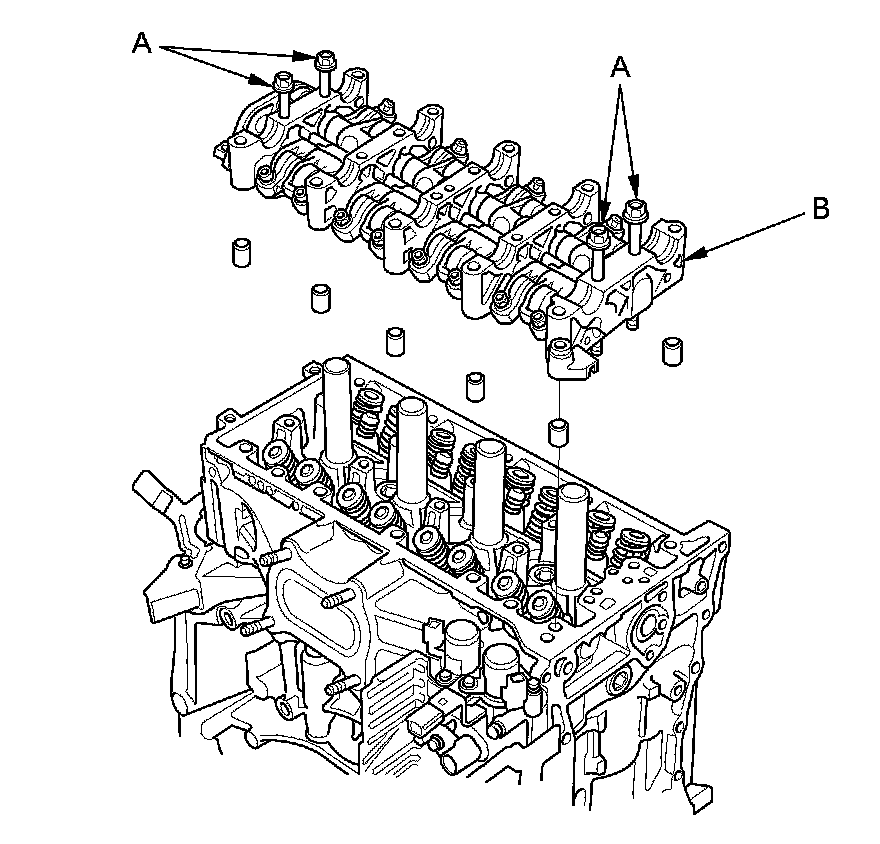 A
A
B