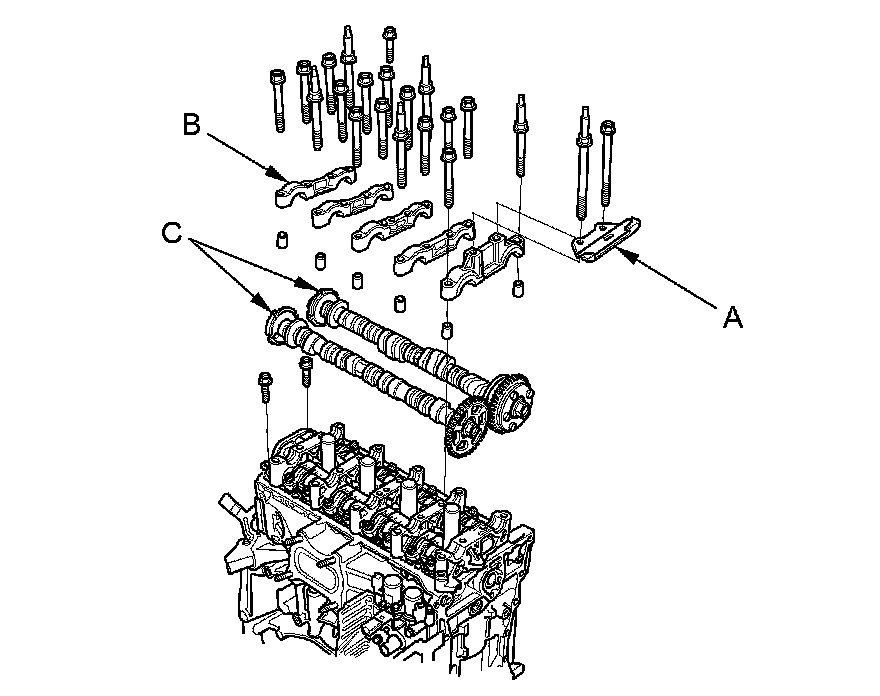 B
C
A