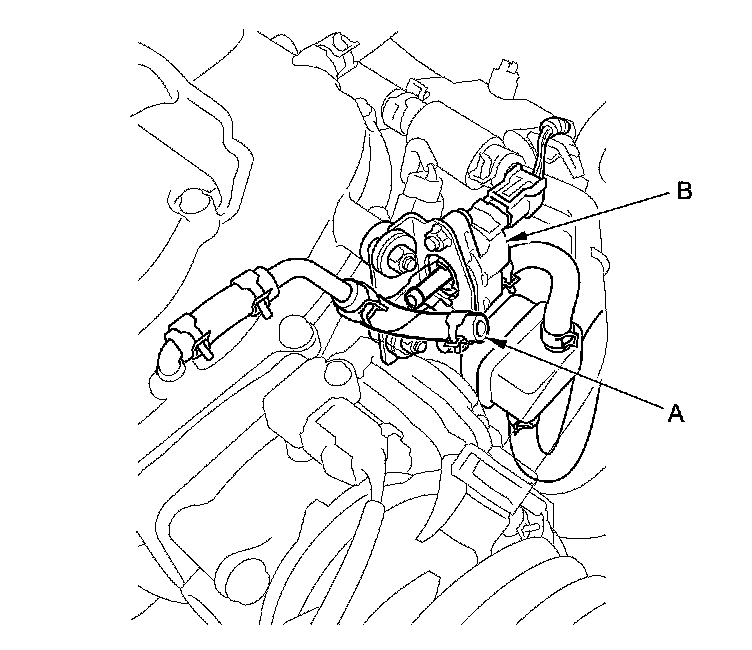 B

A