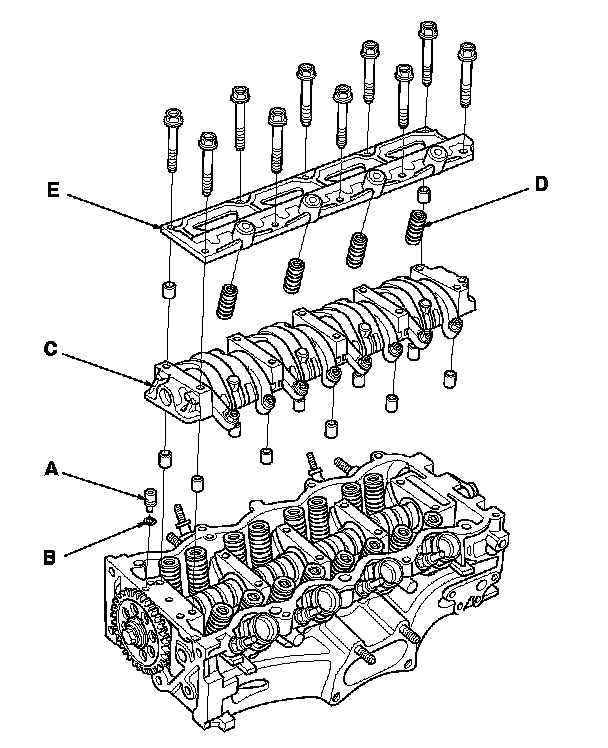 E
D
C
A
B