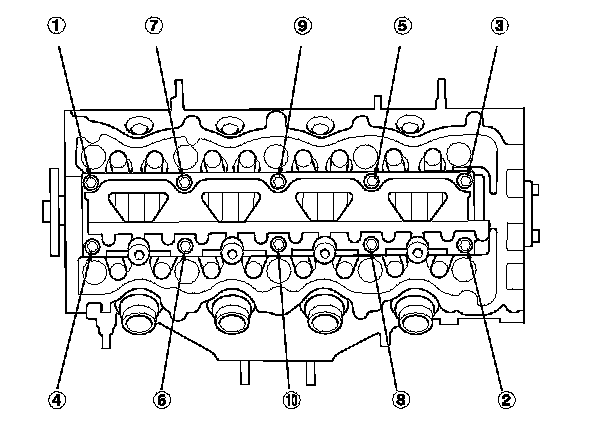 ①
⑦
⑨
⑤
③
④
⑥
⑩
⑧
②