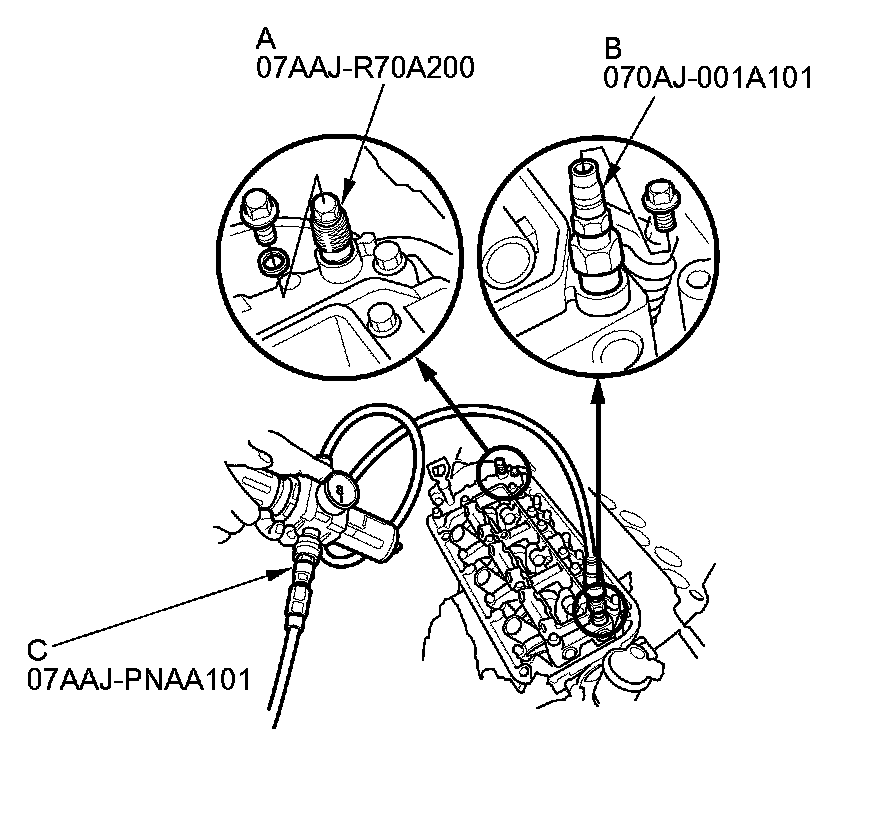 A
07AAJ-R70A200

B
070AJ-001A101

C
07AAJ-PNAA101