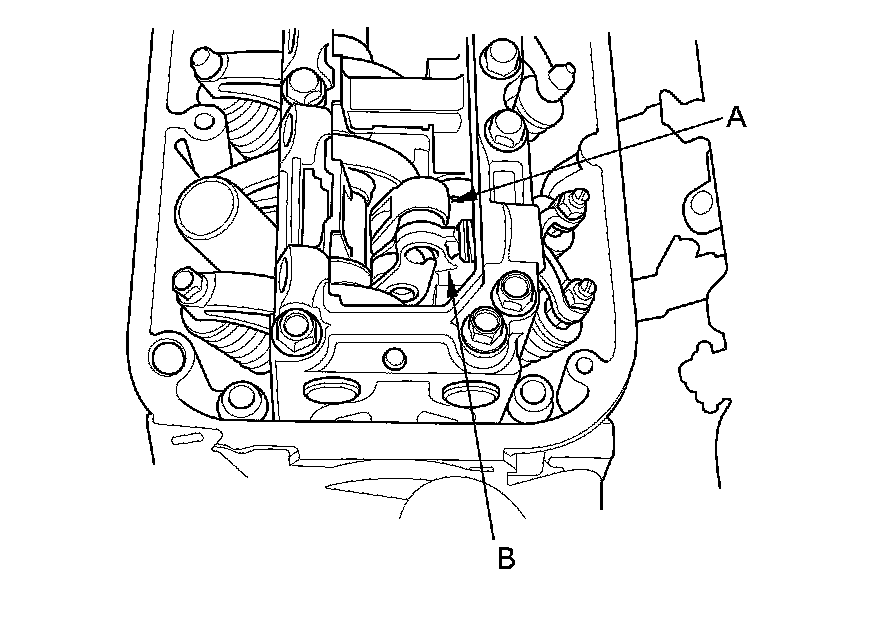 A

B