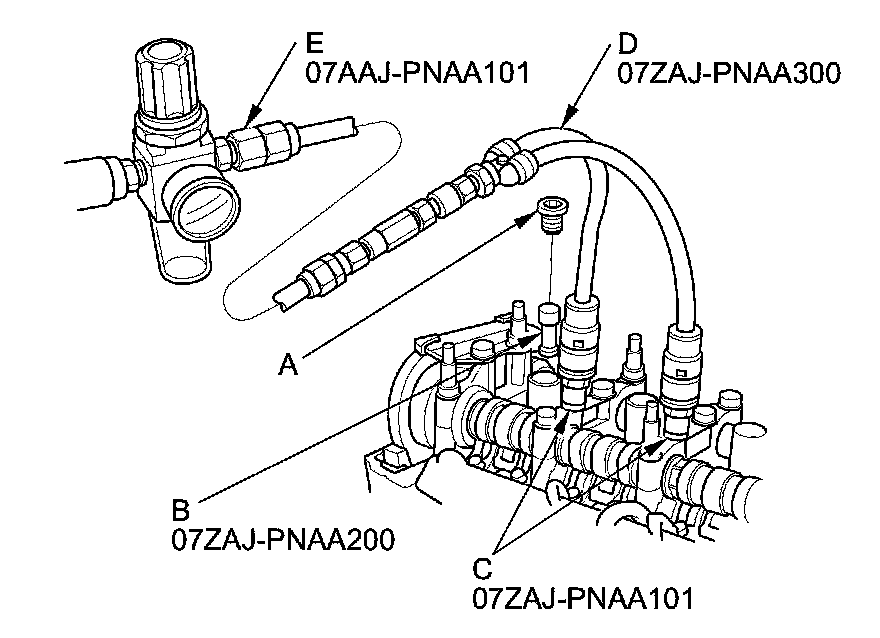 E
07AAJ-PNAA101

D
07ZAJ-PNAA300

A

B
07ZAJ-PNAA200

C
07ZAJ-PNAA101