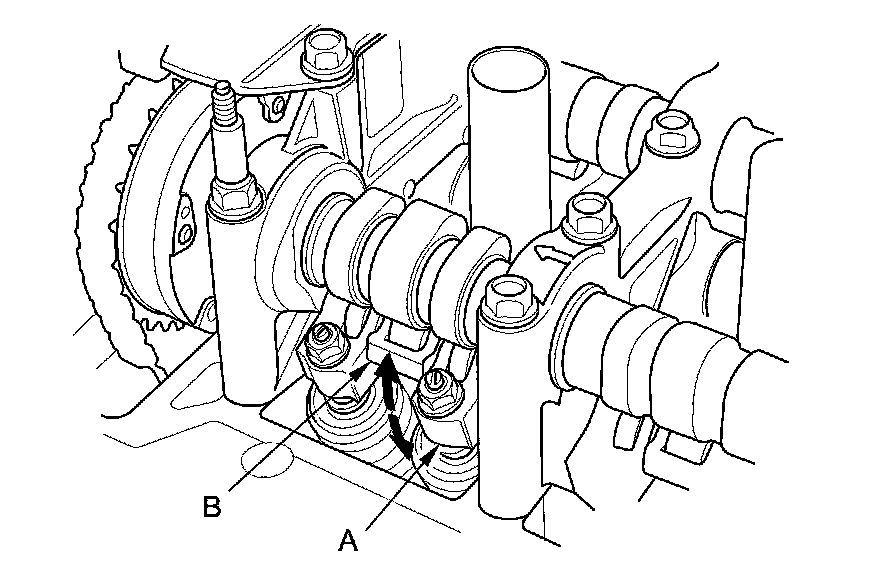 B
A