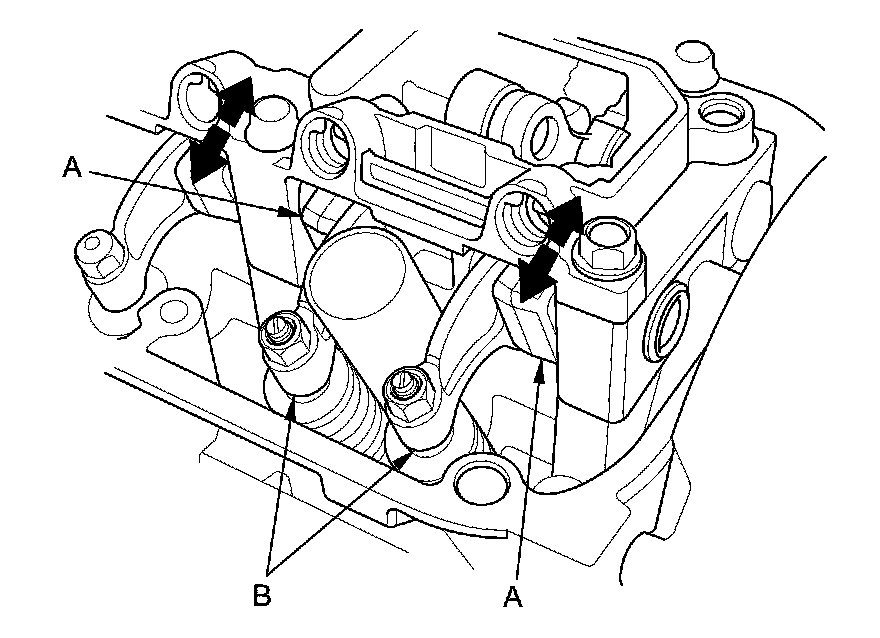 A

B

A