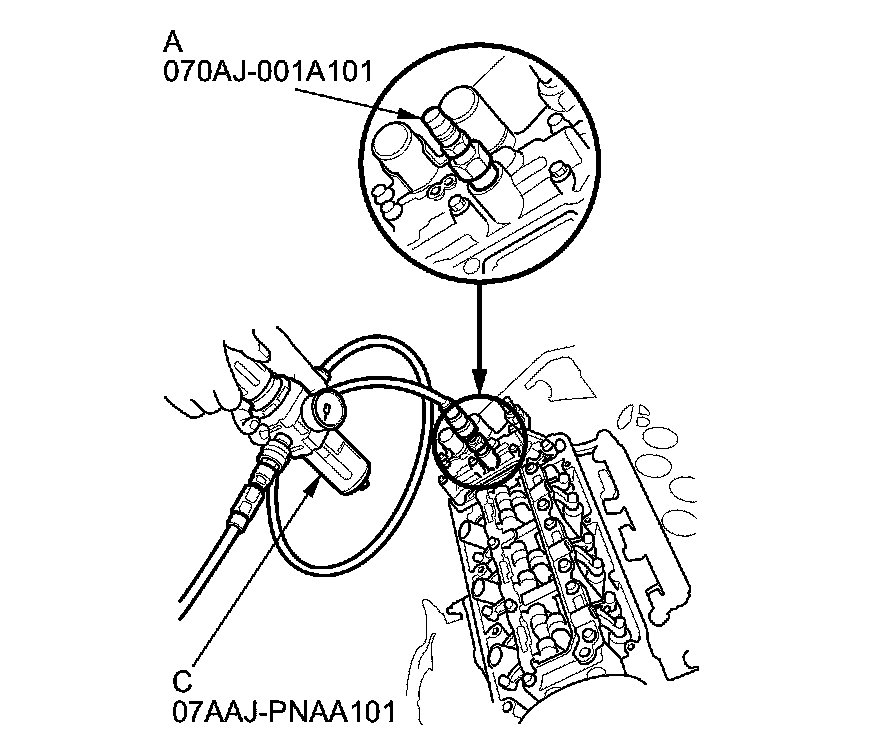 A
070AJ-001A101

C
07AAJ-PNAA101