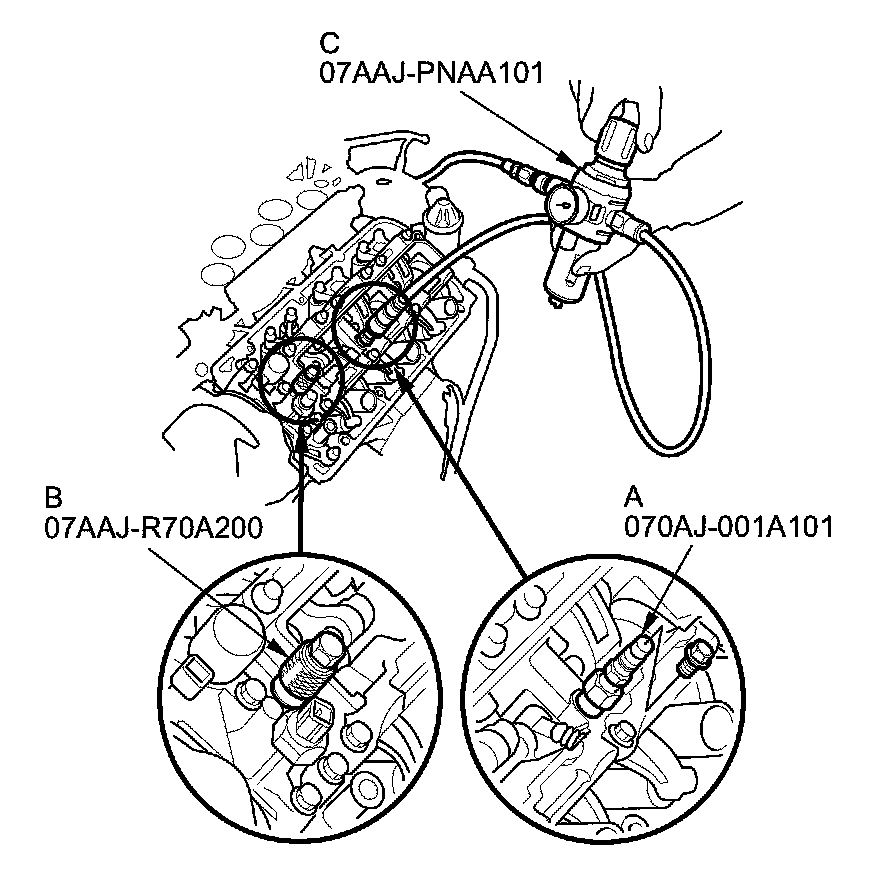 C
07AAJ-PNAA101

B
07AAJ-R70A200

A
070AJ-001A101