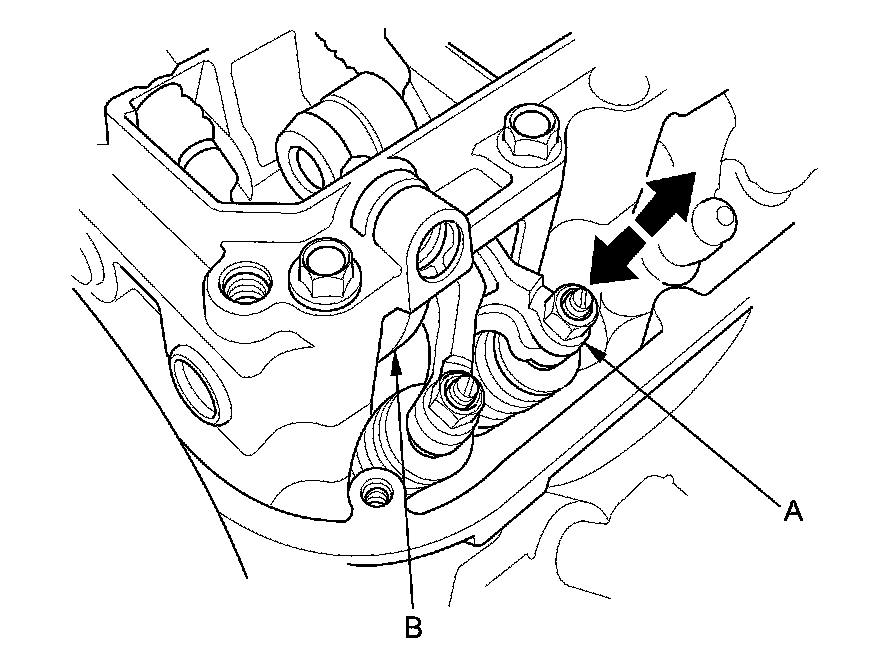 A

B