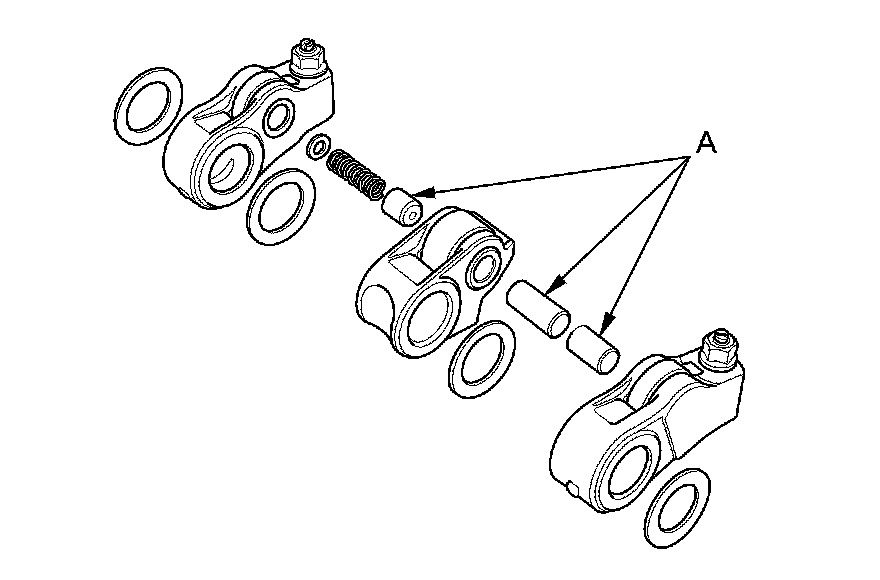 A