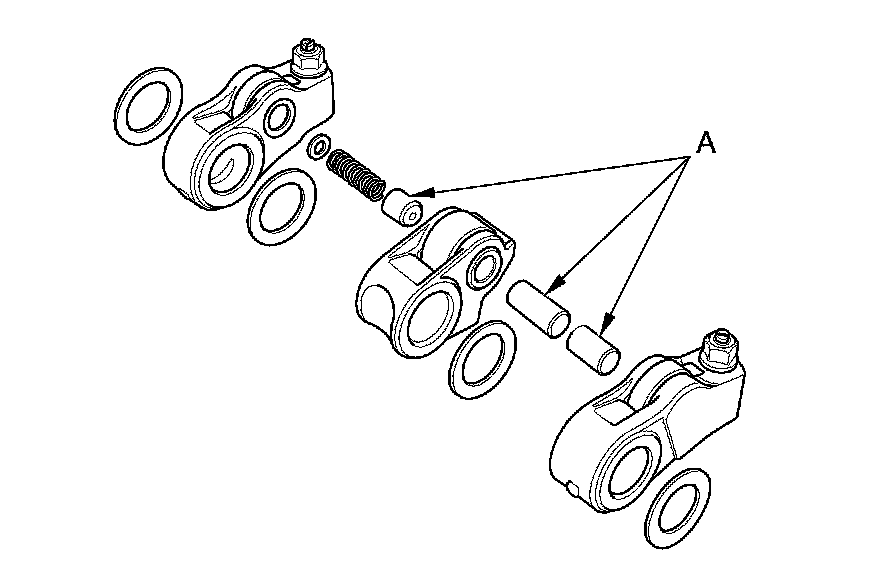 A