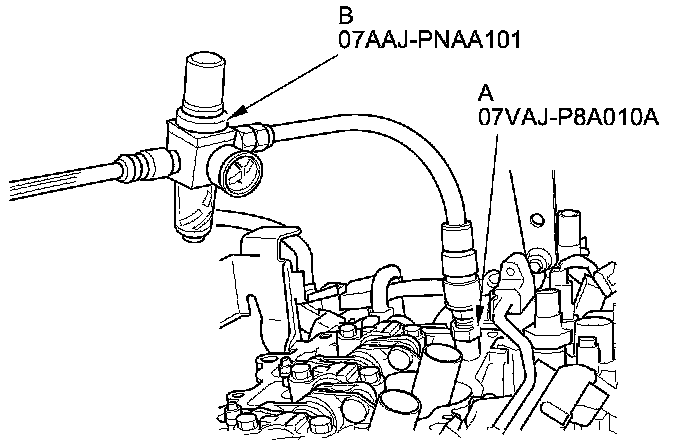 B
07AAJ-PNAA101

A
07VAJ-P8A010A