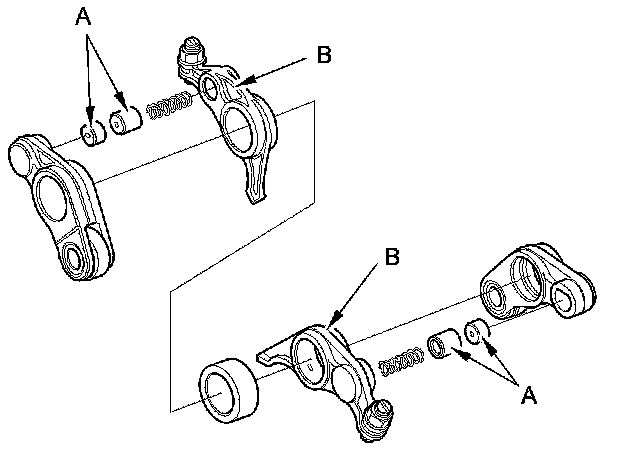 A
B
B
A