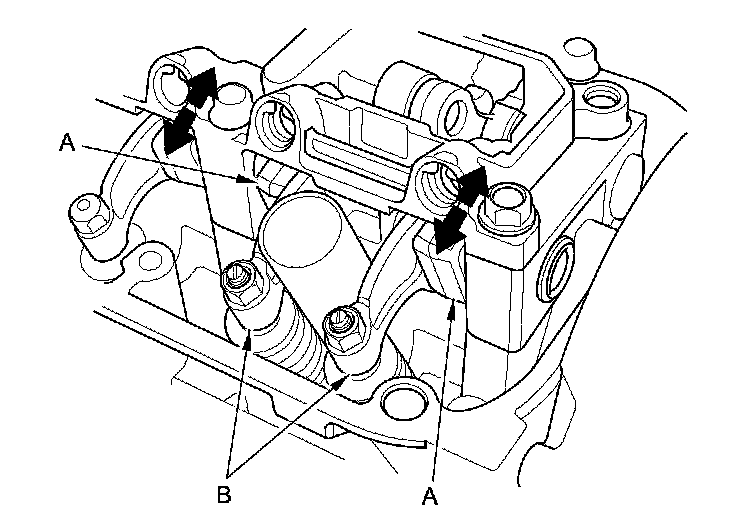 A
B
A