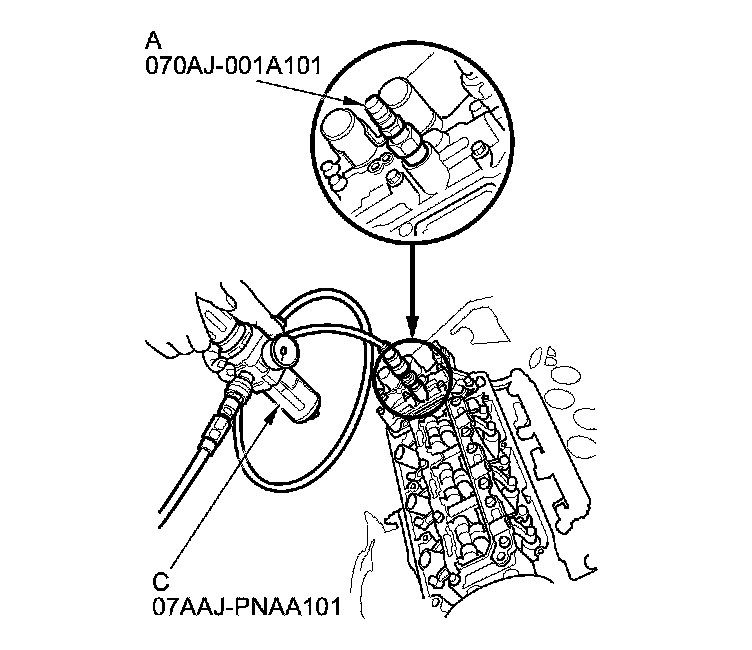 A
070AJ-001A101

C
07AAJ-PNAA101