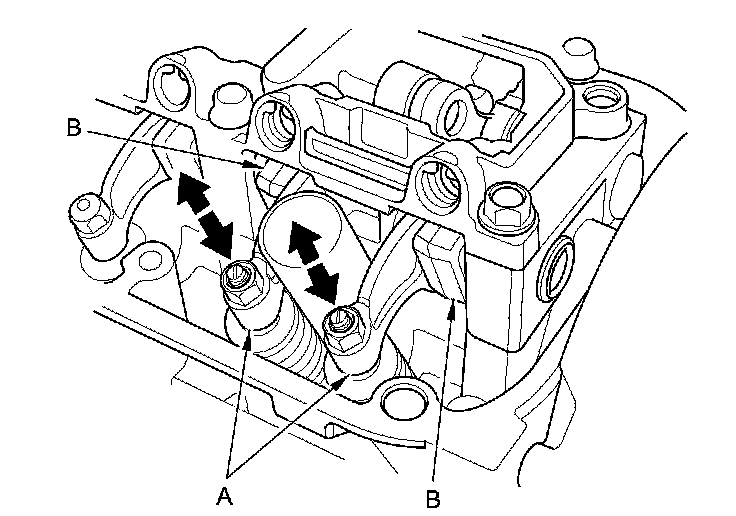 B
A
B