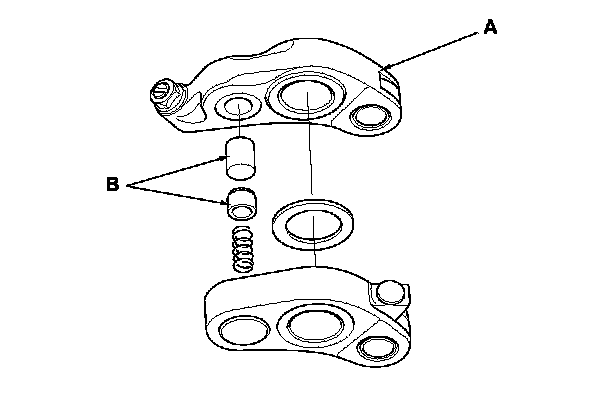 A

B