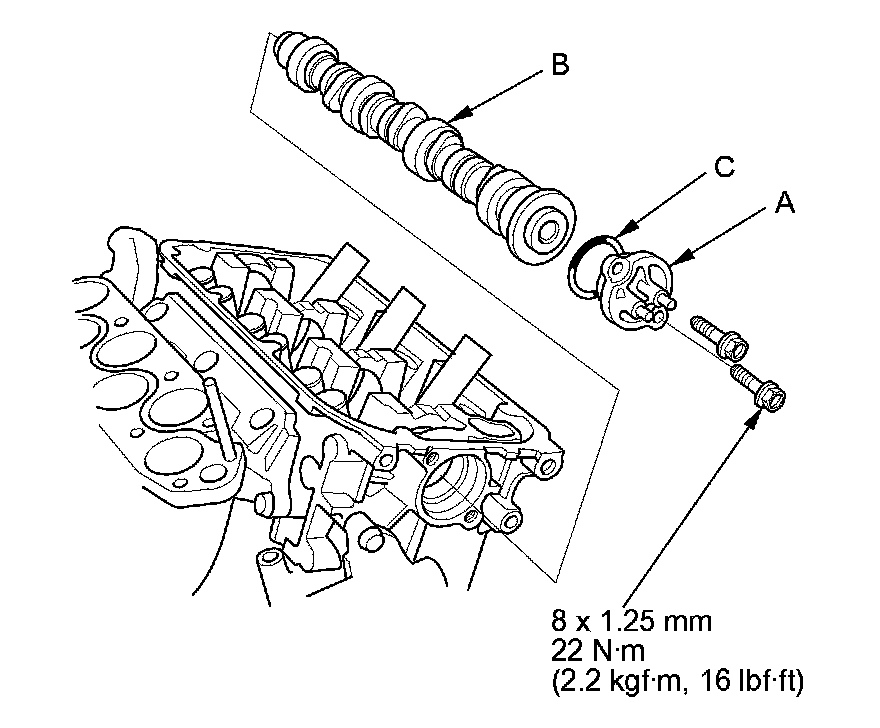 B

C

A

8 x 1.25 mm
22 N·m
(2.2 kgf·m, 16 lbf·ft)