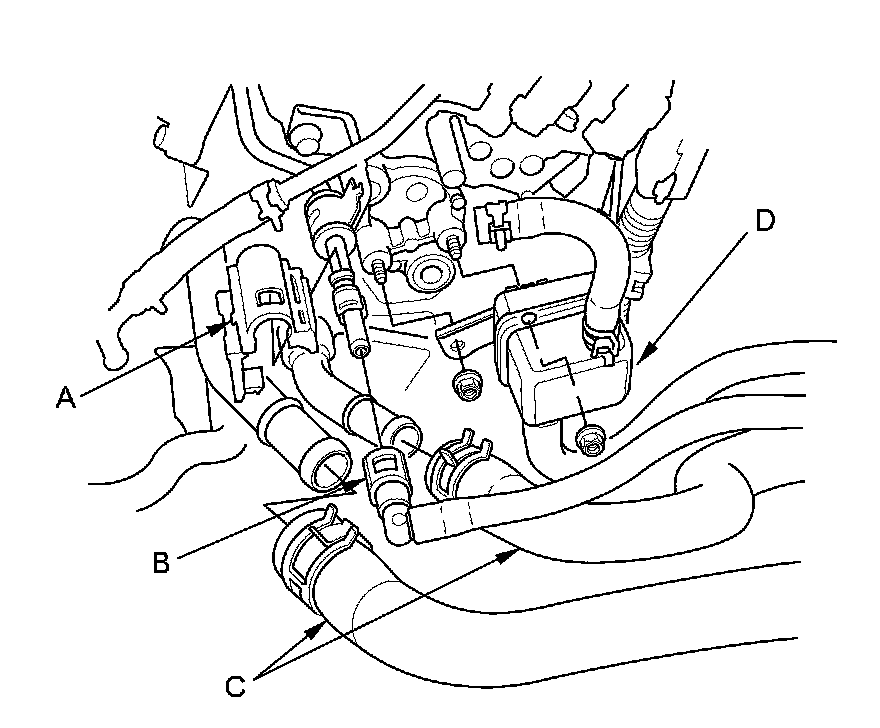 D
A
B
C