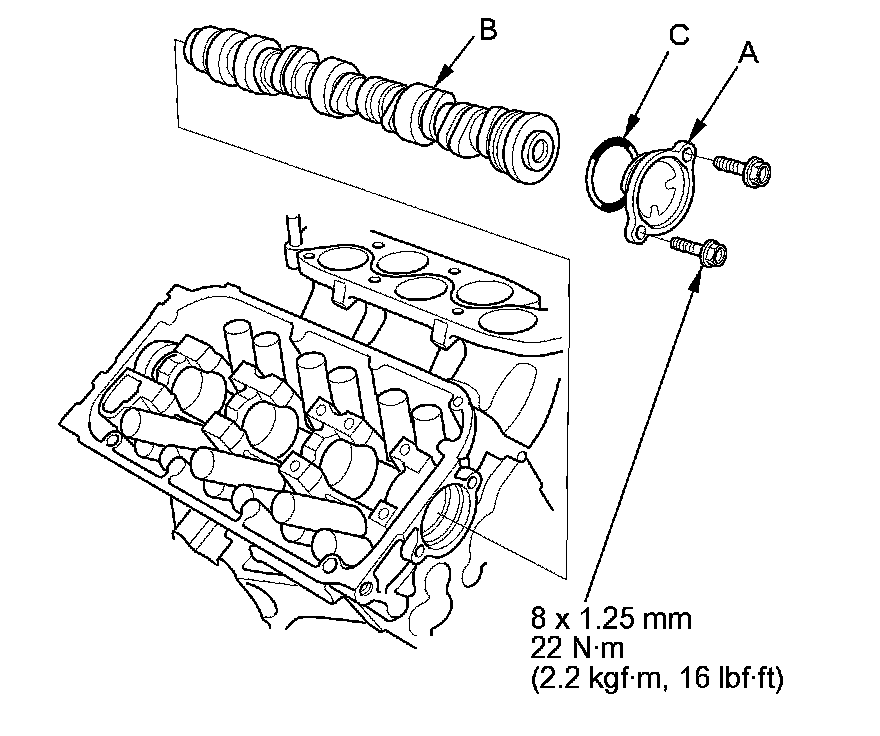 B

C

A

8 x 1.25 mm
22 N·m
(2.2 kgf·m, 16 lbf·ft)