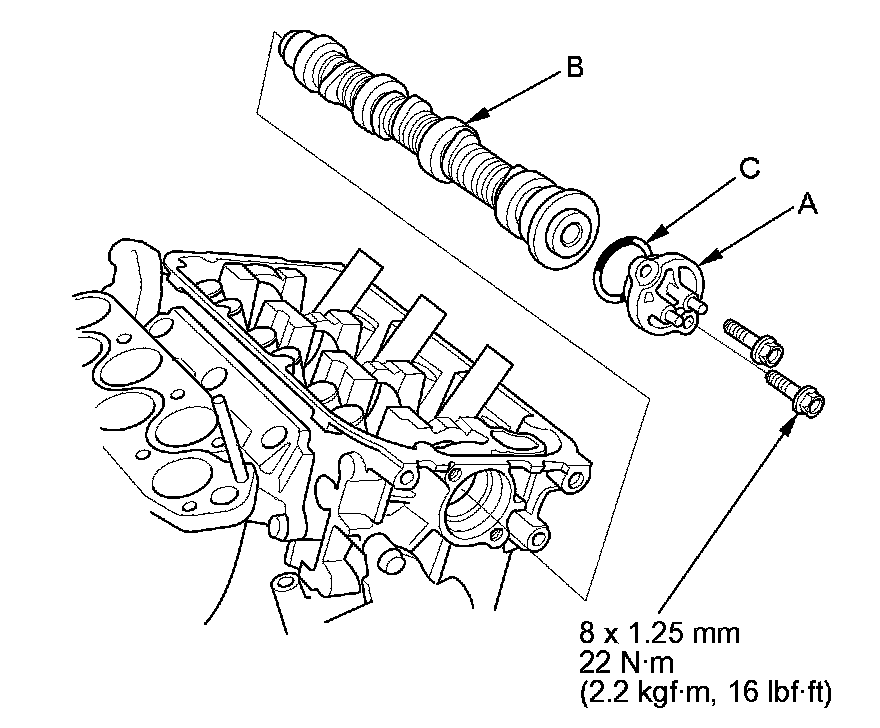 B

C

A

8 x 1.25 mm
22 N·m
(2.2 kgf·m, 16 lbf·ft)