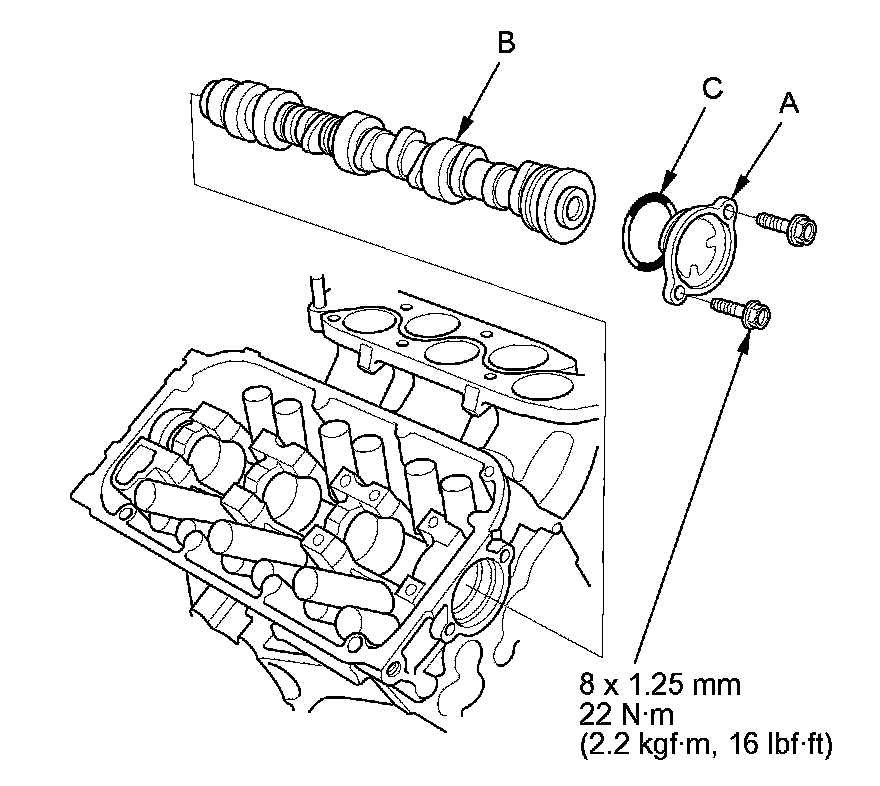 B

C

A

8 x 1.25 mm
22 N·m
(2.2 kgf·m, 16 lbf·ft)