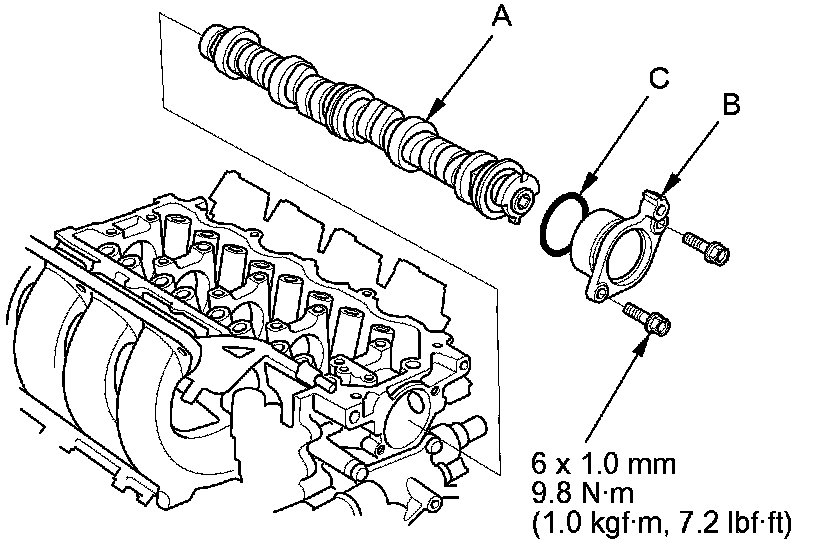 A

C

B

6 x 1.0 mm
9.8 N·m
(1.0 kgf·m, 7.2 lbf·ft)