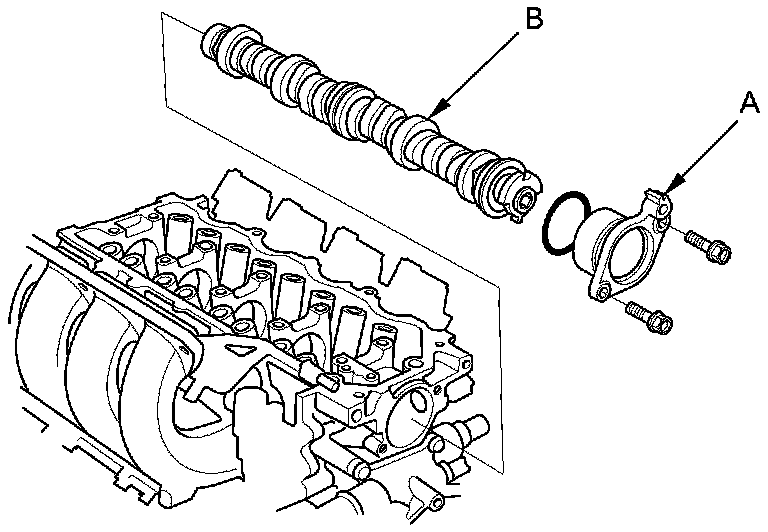 B

A