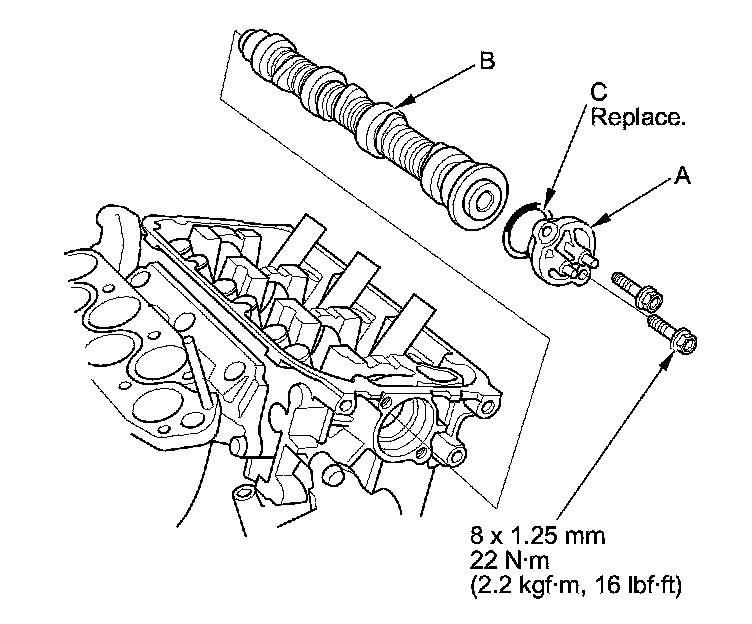 B

C
Replace.

A

8 x 1.25 mm
22 N·m
(2.2 kgf·m, 16 lbf·ft)