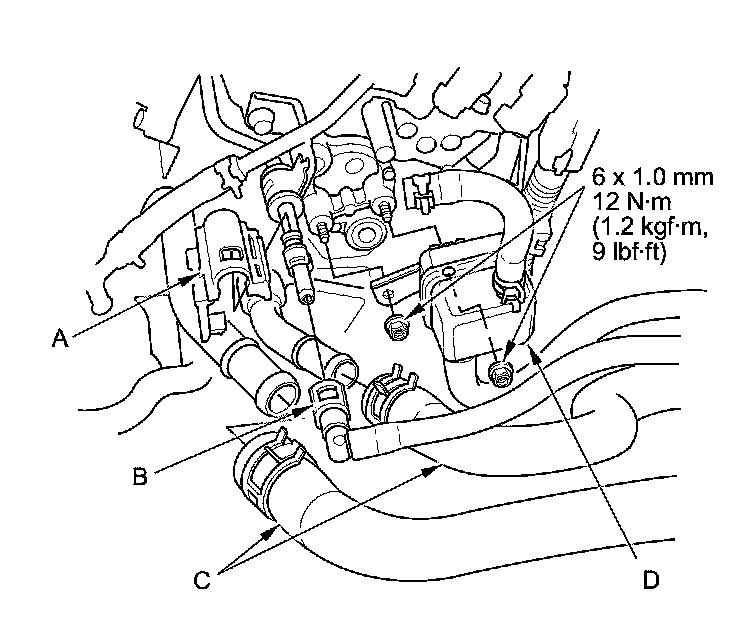 6 x 1.0 mm
12 N·m
(1.2 kgf·m,
9 lbf·ft)

A

B

C

D