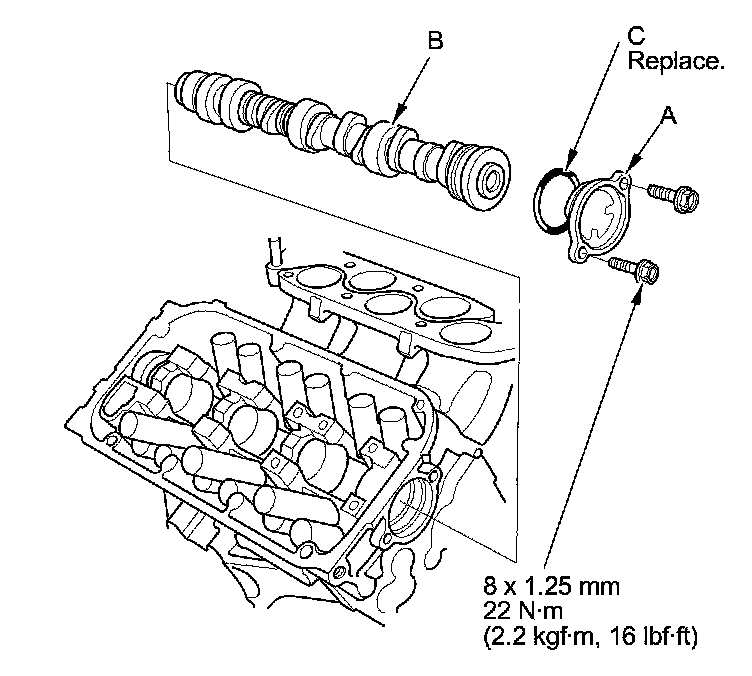 B

C
Replace.

A

8 x 1.25 mm
22 N·m
(2.2 kgf·m, 16 lbf·ft)