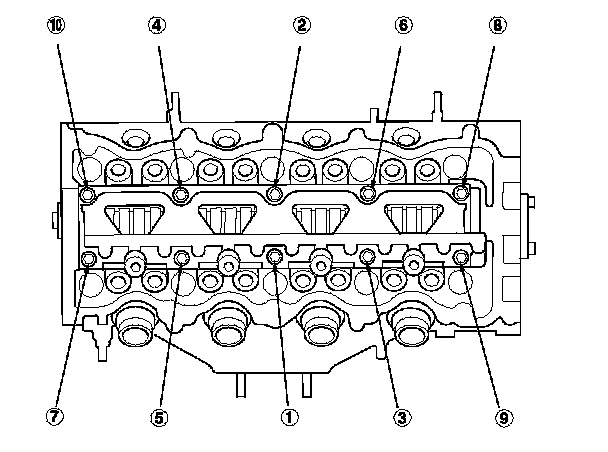 ⑩ ④ ② ⑥ ⑧

⑦ ⑤ ① ③ ⑨