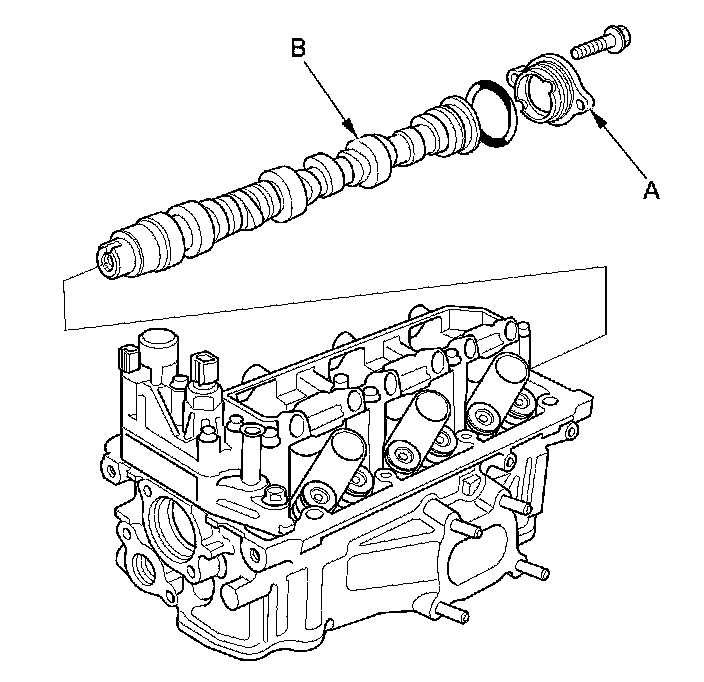 B
A