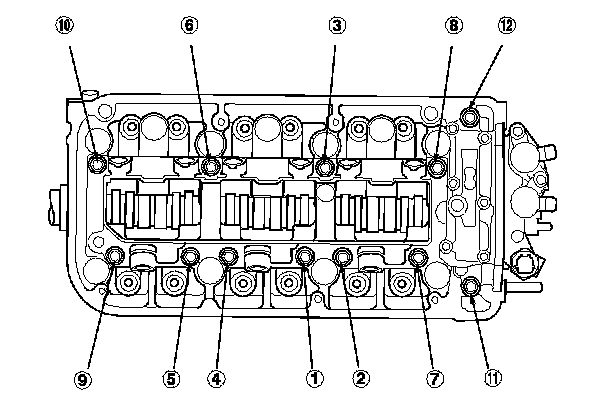 ⑩ ⑥ ③ ⑧ ⑫

⑨ ⑤ ④ ① ② ⑦ ⑪