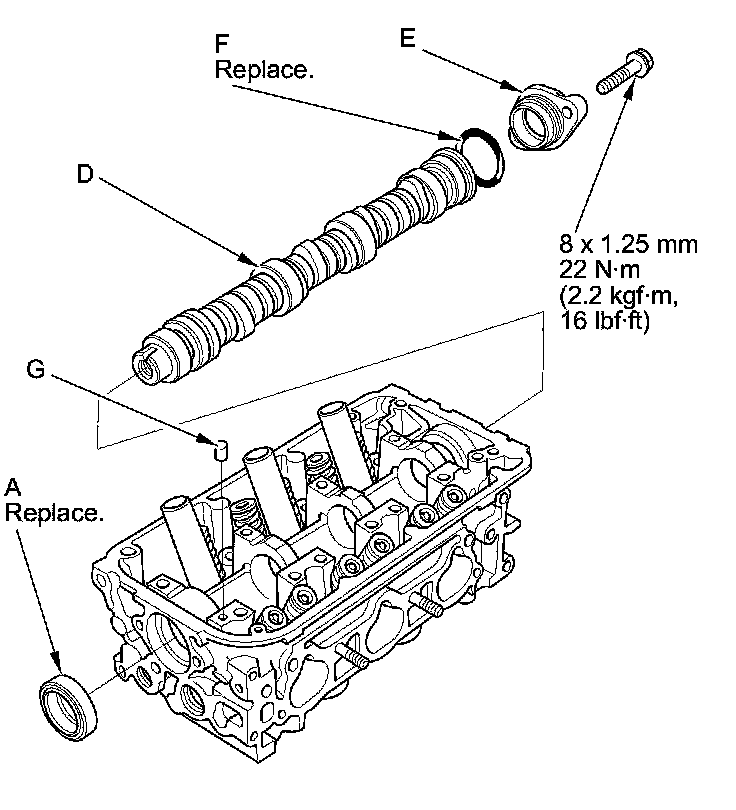 F
Replace.

E

D

8 x 1.25 mm
22 N·m
(2.2 kgf·m,
16 lbf·ft)

G

A
Replace.