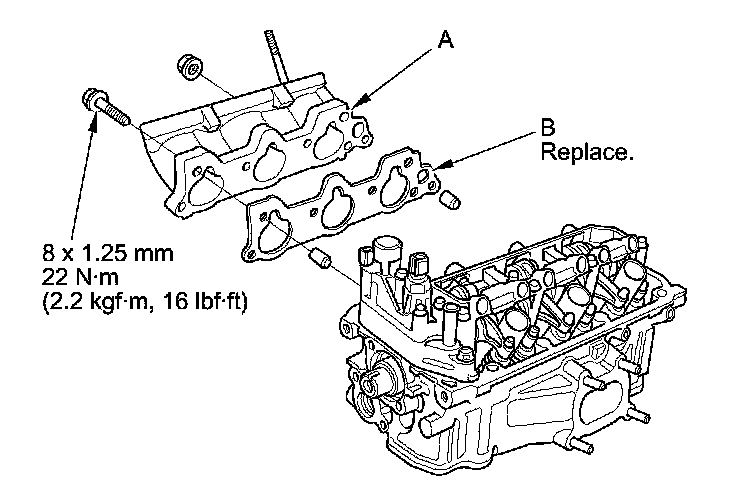 A

B
Replace.

8 x 1.25 mm
22 N·m
(2.2 kgf·m, 16 lbf·ft)