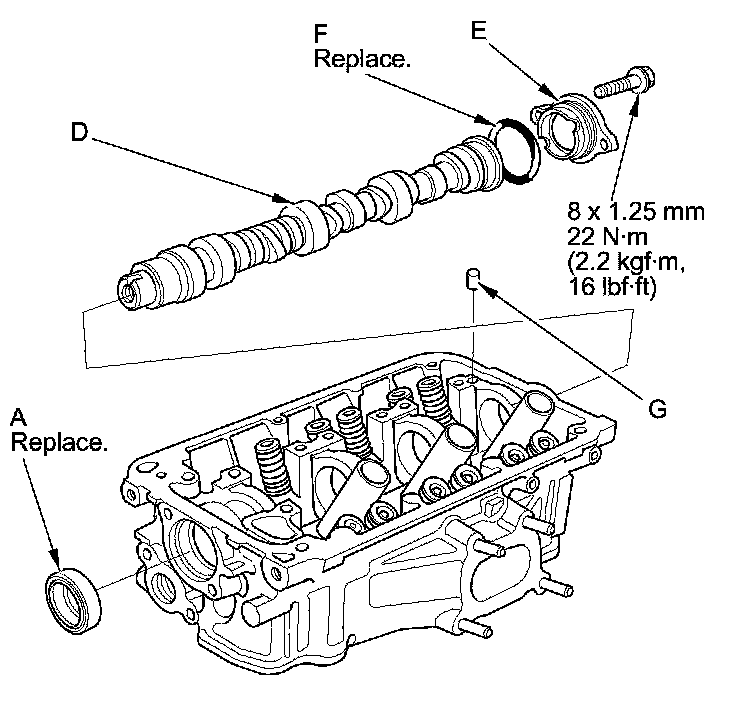 F
Replace.

E

D

8 x 1.25 mm
22 N·m
(2.2 kgf·m,
16 lbf·ft)

G

A
Replace.