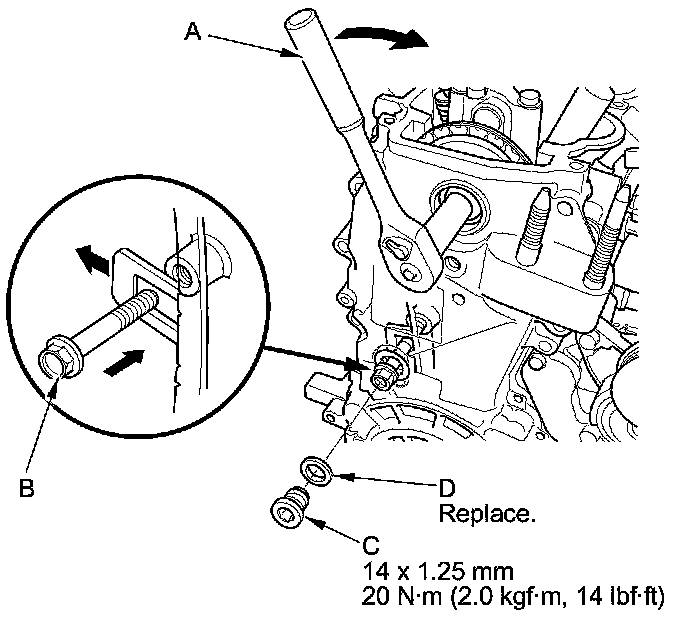 A

B

D
Replace.

C
14 x 1.25 mm
20 N·m (2.0 kgf·m, 14 lbf·ft)