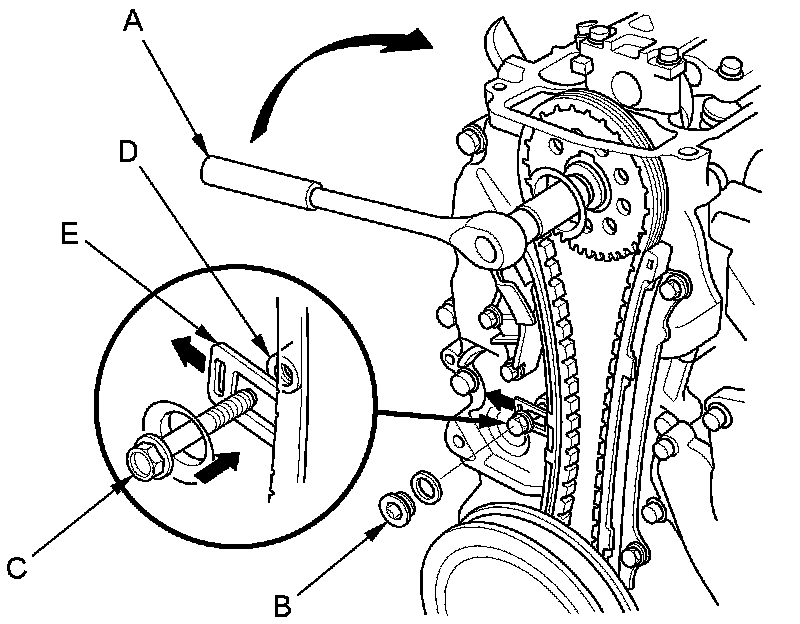 A
D
E
C
B