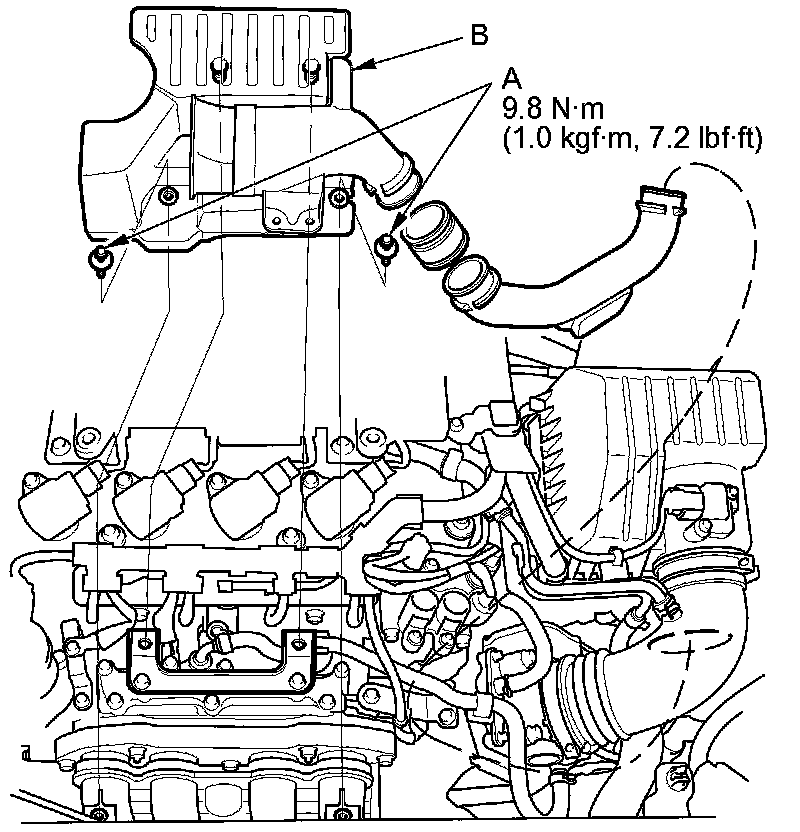 B

A
9.8 N·m
(1.0 kgf·m, 7.2 lbf·ft)