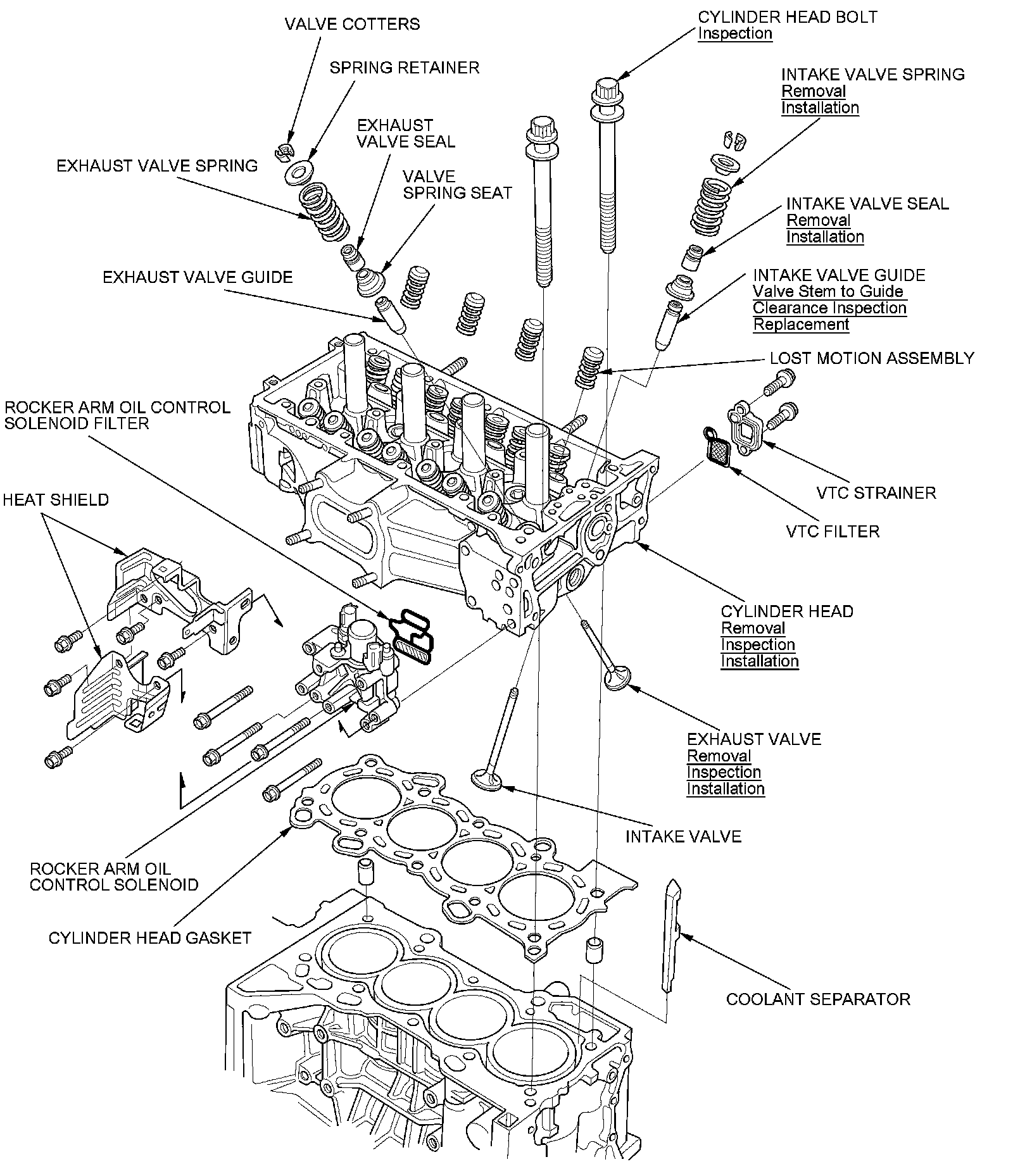 VALVE COTTERS

CYLINDER HEAD BOLT
Inspection

SPRING RETAINER

INTAKE VALVE SPRING
Removal
Installation

EXHAUST VALVE SEAL

EXHAUST VALVE SPRING

VALVE SPRING SEAT

INTAKE VALVE SEAL
Removal
Installation

EXHAUST VALVE GUIDE

INTAKE VALVE GUIDE
Valve Stem to Guide
Clearance Inspection
Replacement

LOST MOTION ASSEMBLY

ROCKER ARM OIL CONTROL SOLENOID FILTER

HEAT SHIELD

VTC STRAINER

VTC FILTER

CYLINDER HEAD
Removal
Inspection
Installation

EXHAUST VALVE
Removal
Inspection
Installation

INTAKE VALVE

ROCKER ARM OIL CONTROL SOLENOID

CYLINDER HEAD GASKET

COOLANT SEPARATOR