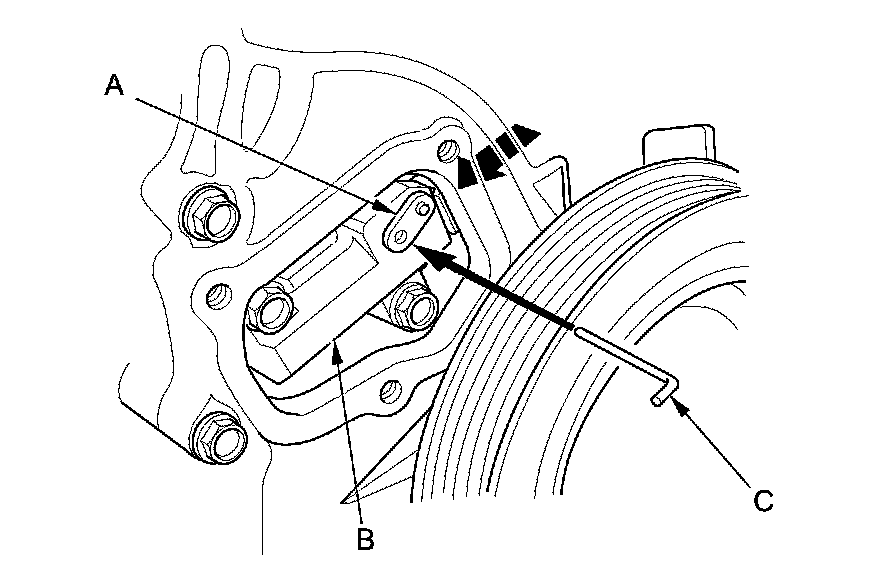 A
B
C