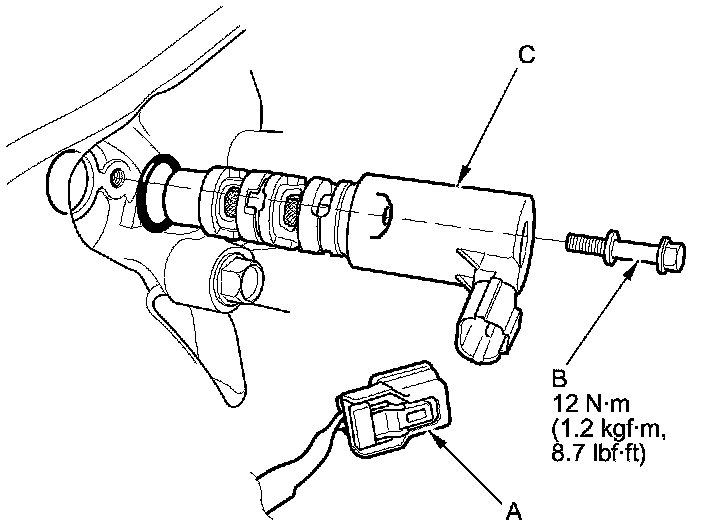 C

B
12 N·m
(1.2 kgf·m,
8.7 lbf·ft)

A