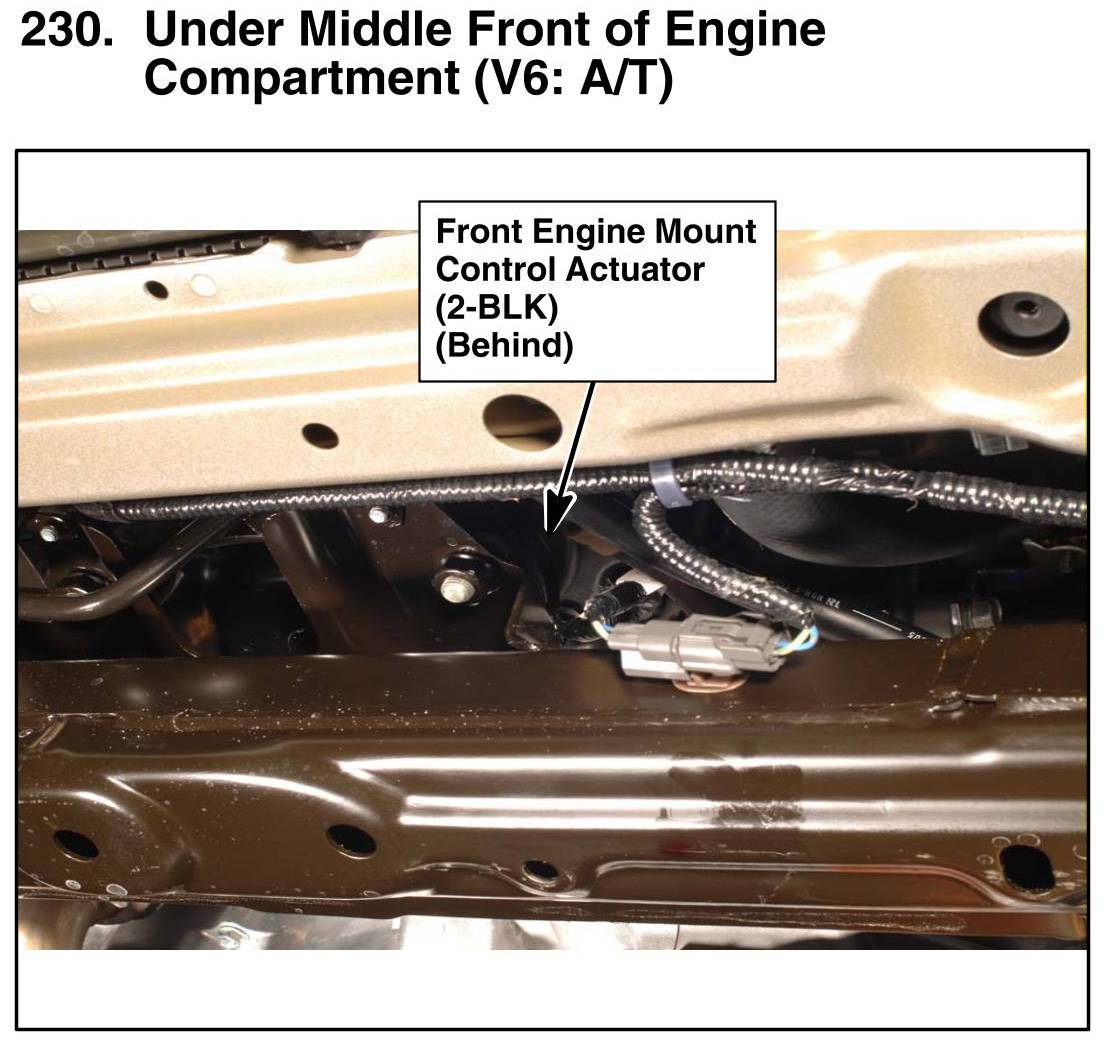 230. Under Middle Front of Engine Compartment (V6: A/T)

Front Engine Mount Control Actuator (2-BLK) (Behind)