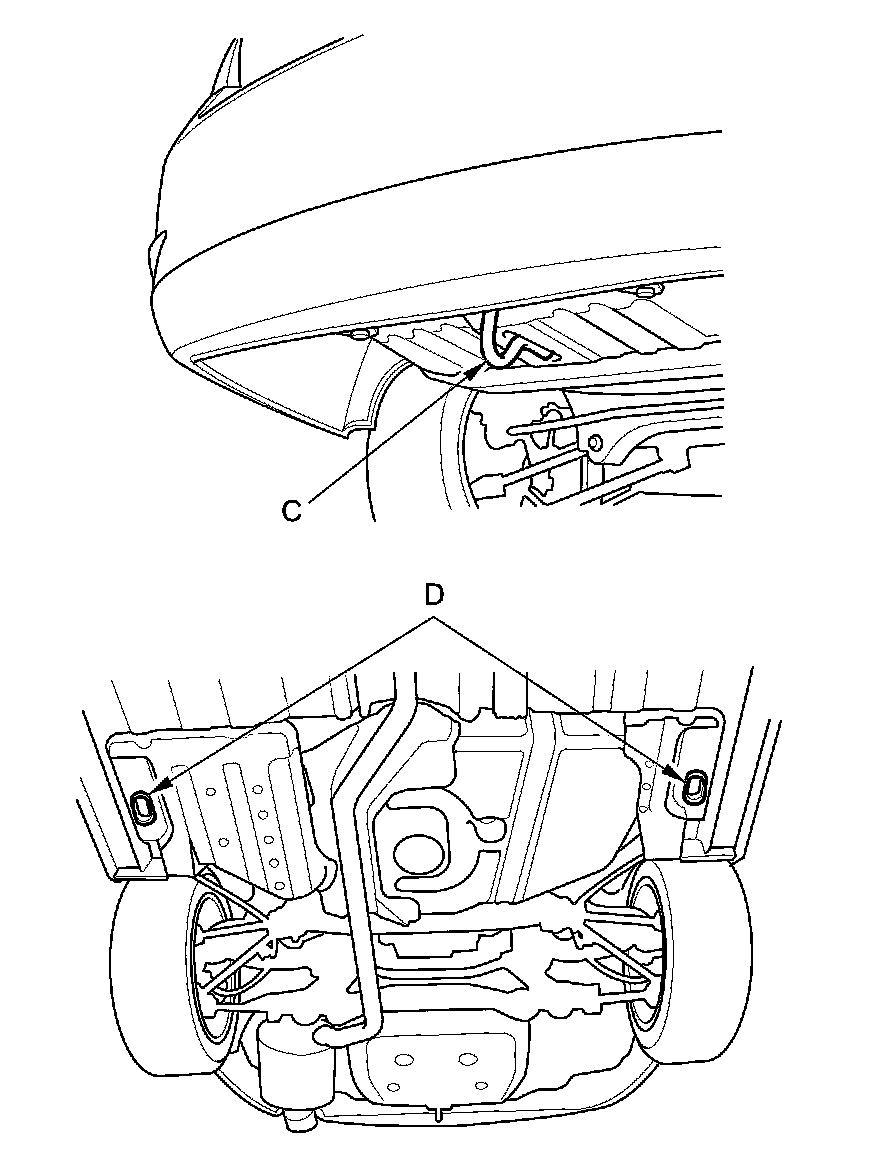 C

D