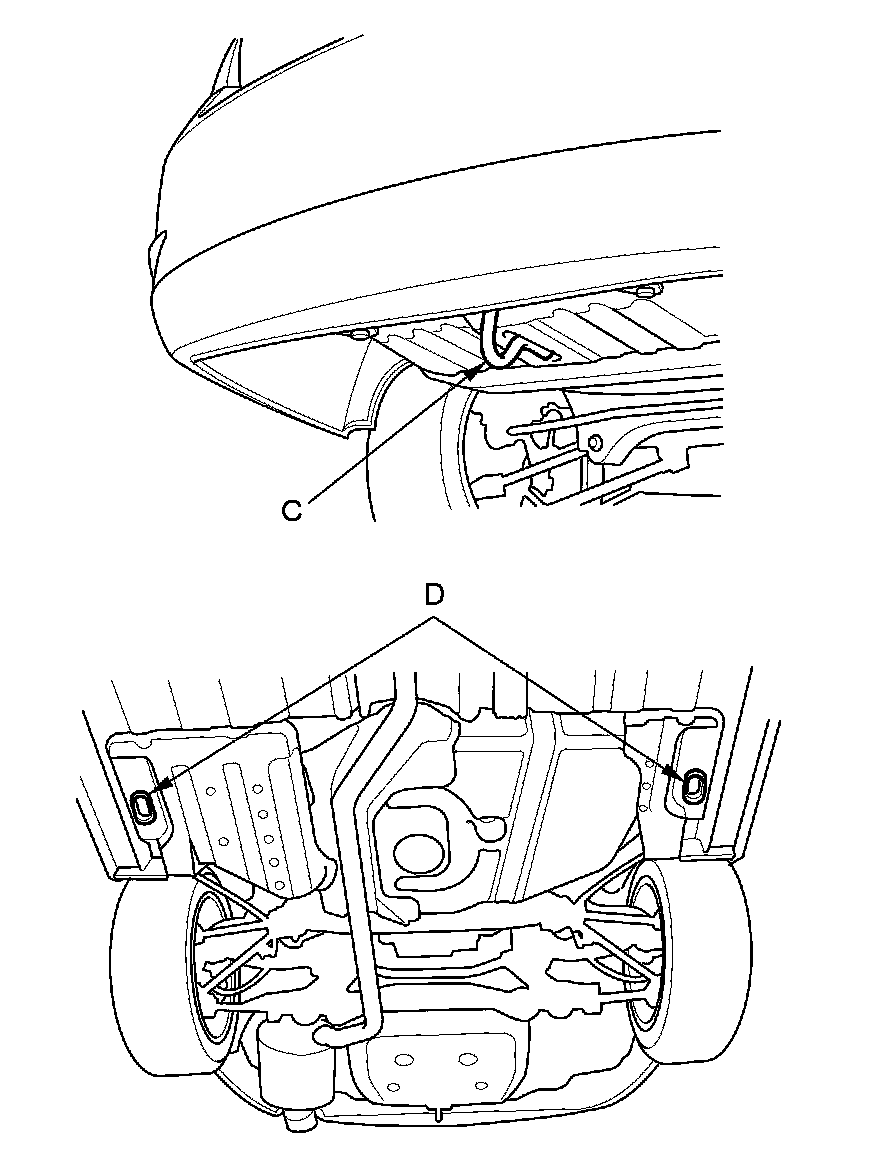 C

D